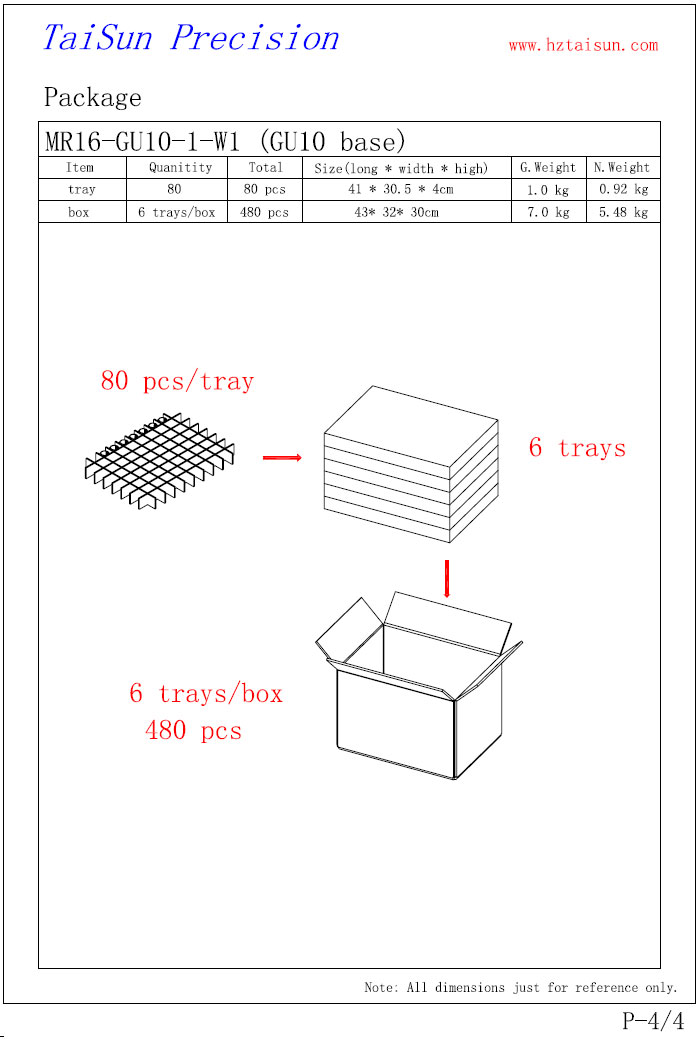 TaiSun Precision

www.hztaisun.com

Package

MR16-GU10-1-W1 (GU10 base)

| Item | Quanitity | Total | Size(long * width * high) | G.Weight | N.Weight |
|---|---|---|---|---|---|
| tray | 80 | 80 pcs | 41 * 30.5 * 4cm | 1.0 kg | 0.92 kg |
| box | 6 trays/box | 480 pcs | 43* 32* 30cm | 7.0 kg | 5.48 kg |

80 pcs/tray

6 trays

6 trays/box
480 pcs

Note: All dimensions just for reference only.

P-4/4